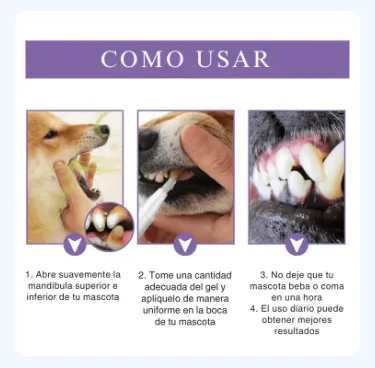 COMO USAR

1. Abre suavemente la mandíbula superior e inferior de tu mascota

2. Tome una cantidad adecuada del gel y aplíquelo de manera uniforme en la boca de tu mascota

3. No deje que tu mascota beba o coma en una hora
4. El uso diario puede obtener mejores resultados